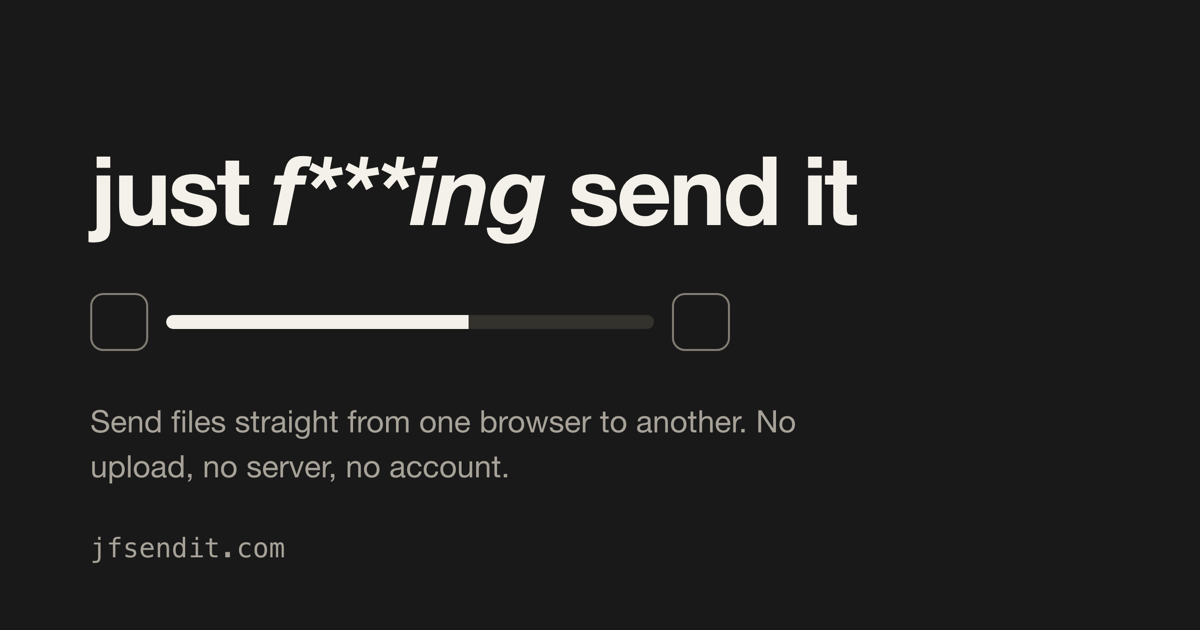 just f***ing send it

Send files straight from one browser to another. No upload, no server, no account.

jfsendit.com